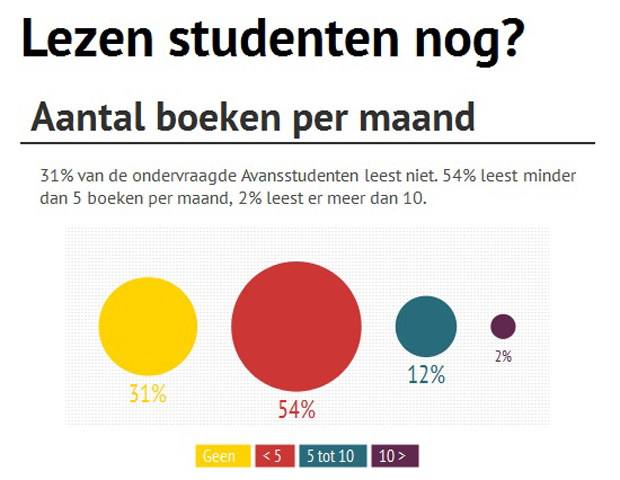 Lezen studenten nog?

Aantal boeken per maand

31% van de ondervraagde Avansstudenten leest niet. 54% leest minder dan 5 boeken per maand, 2% leest er meer dan 10.

31%

54%

12%

2%

Geen
< 5
5 tot 10
10 >